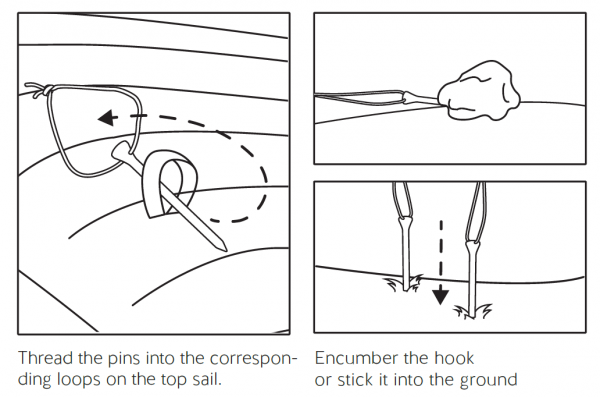 Thread the pins into the corresponding loops on the top sail.

Encumber the hook or stick it into the ground